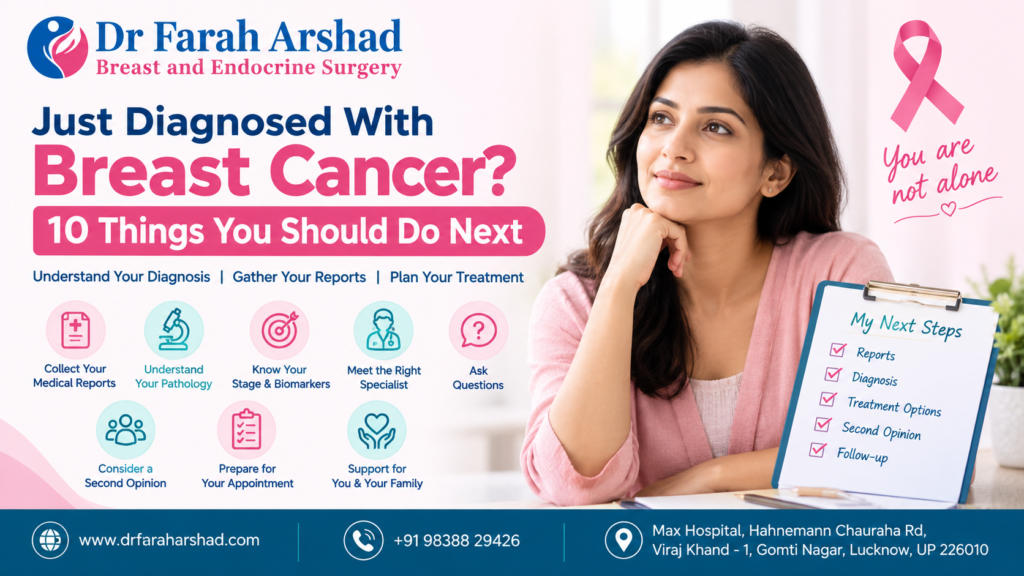 Dr Farah Arshad
Breast and Endocrine Surgery

Just Diagnosed With
Breast Cancer?
10 Things You Should Do Next

Understand Your Diagnosis | Gather Your Reports | Plan Your Treatment

Collect Your Medical Reports

Understand Your Pathology

Know Your Stage & Biomarkers

Meet the Right Specialist

Ask Questions

Consider a Second Opinion

Prepare for Your Appointment

Support for You & Your Family

You are not alone

My Next Steps
☑ Reports
☑ Diagnosis
☑ Treatment Options
☑ Second Opinion
☑ Follow-up

www.drfaraharshad.com

+91 98388 29426

Max Hospital, Hahnemann Chauraha Rd,
Viraj Khand - 1, Gomti Nagar, Lucknow, UP 226010